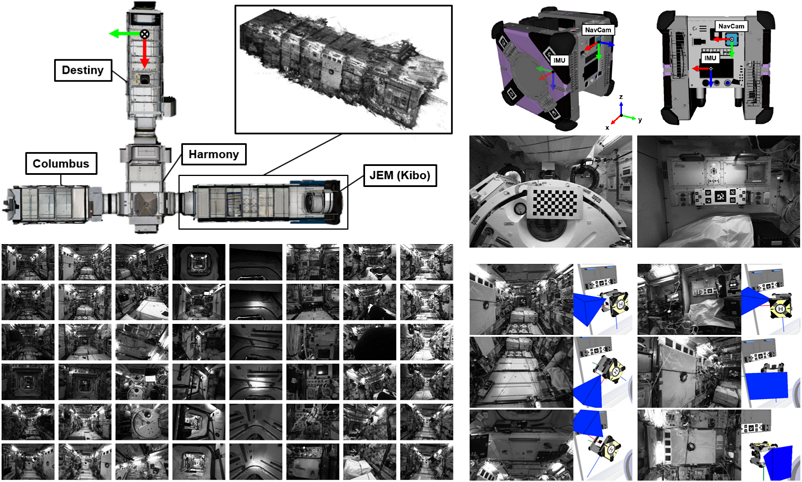 Destiny

Columbus

Harmony

JEM (Kibo)

NavCam

IMU

z

x

y

NavCam

IMU